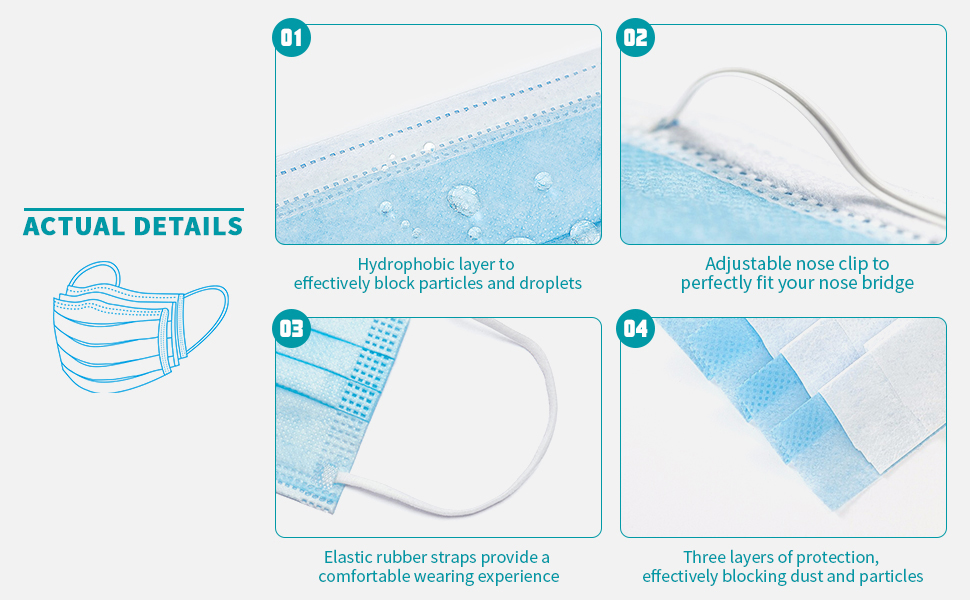 ACTUAL DETAILS

01

Hydrophobic layer to effectively block particles and droplets

02

Adjustable nose clip to perfectly fit your nose bridge

03

Elastic rubber straps provide a comfortable wearing experience

04

Three layers of protection, effectively blocking dust and particles